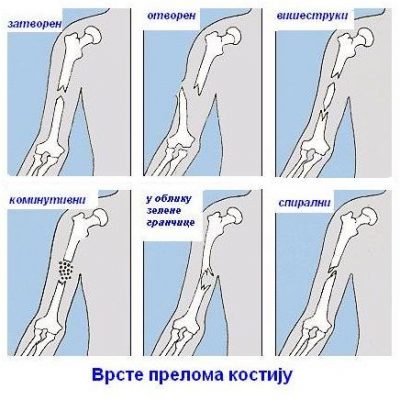 затворен

отворен

вишеструки

коминутивни

у облику зелене гранчице

спирални

Врсте прелома костију